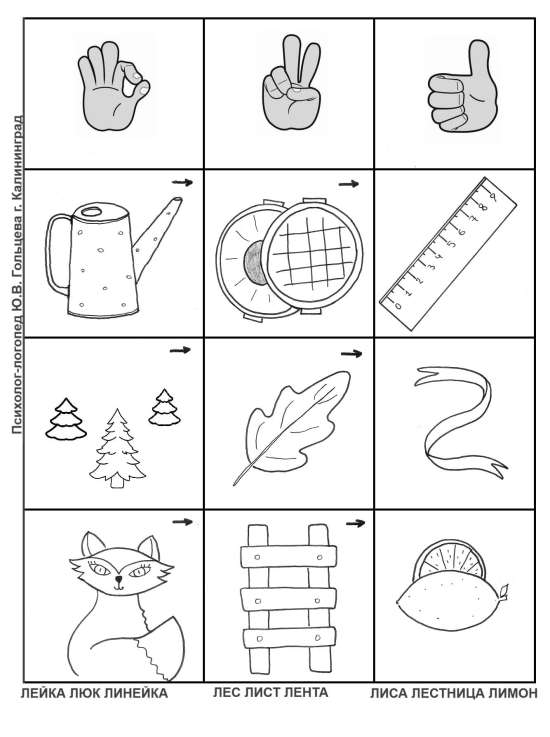 Психолог-логопед Ю.В. Гольцева г. Калининград

0 1 2 3 4 5 6 7 8 9

ЛЕЙКА ЛЮК ЛИНЕЙКА ЛЕС ЛИСТ ЛЕНТА ЛИСА ЛЕСТНИЦА ЛИМОН