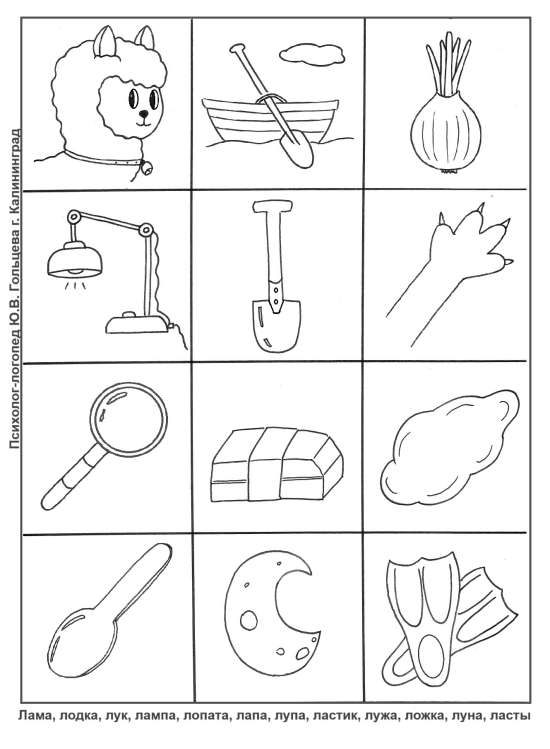 Психолог-логопед Ю.В. Гольцева г. Калининград

Лама, лодка, лук, лампа, лопата, лапа, лупа, ластик, лужа, ложка, луна, ласты