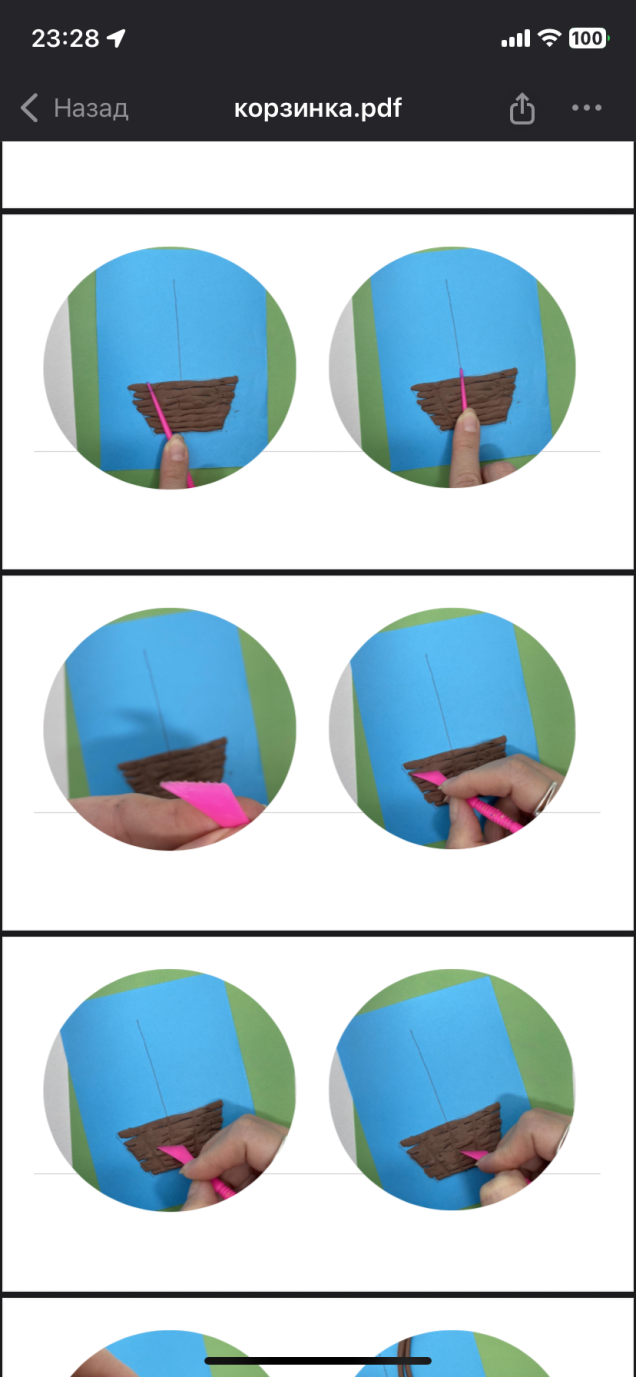 23:28
100
Назад
корзинка.pdf