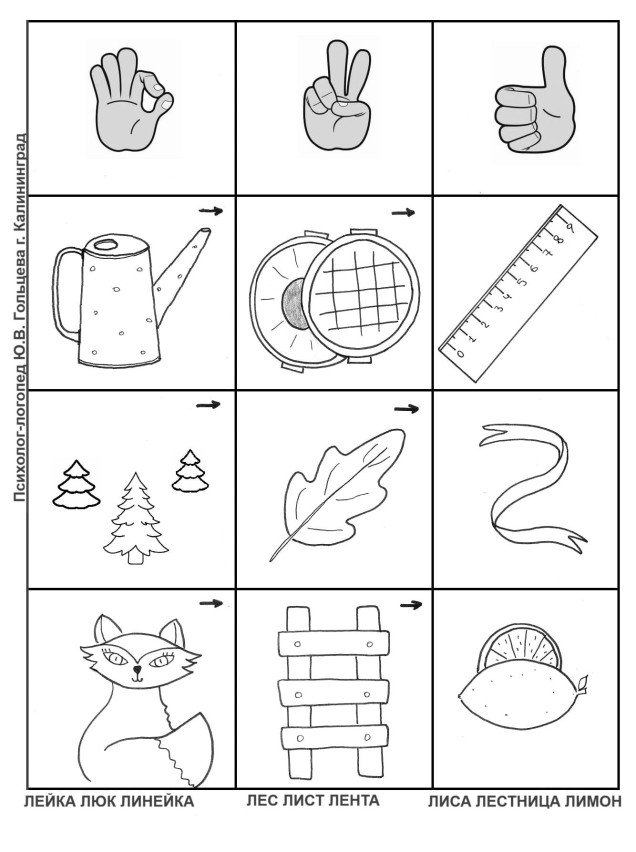 Психолог-логопед Ю.В. Гольцева г. Калининград

0 1 2 3 4 5 6 7 8 9

ЛЕЙКА ЛЮК ЛИНЕЙКА
ЛЕС ЛИСТ ЛЕНТА
ЛИСА ЛЕСТНИЦА ЛИМОН