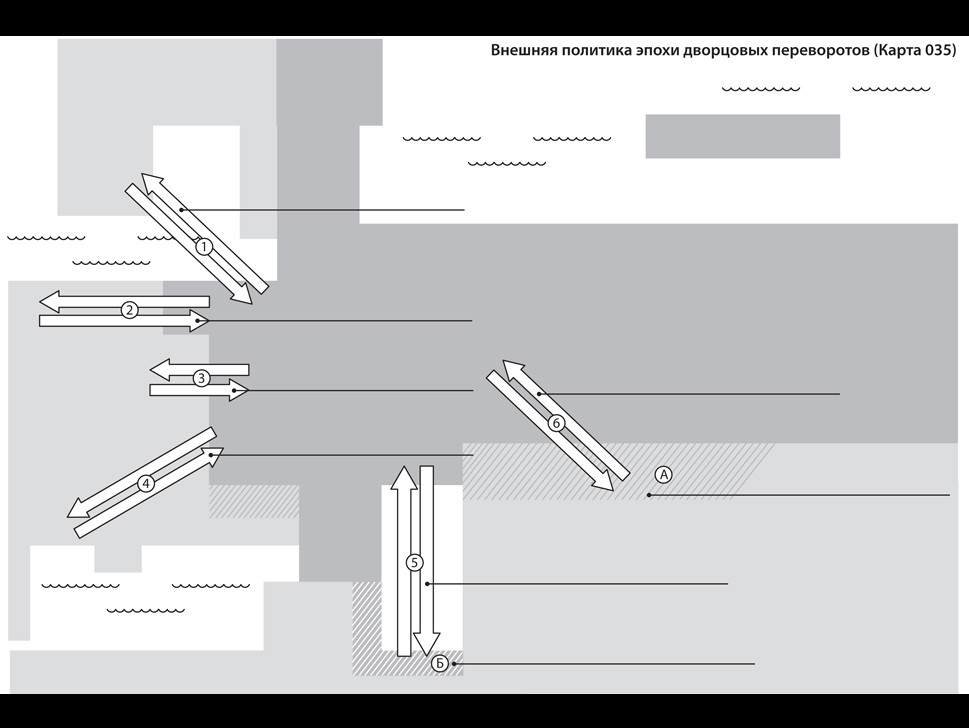 Внешняя политика эпохи дворцовых переворотов (Карта 035)

1
2
3
4
5
6
А
Б