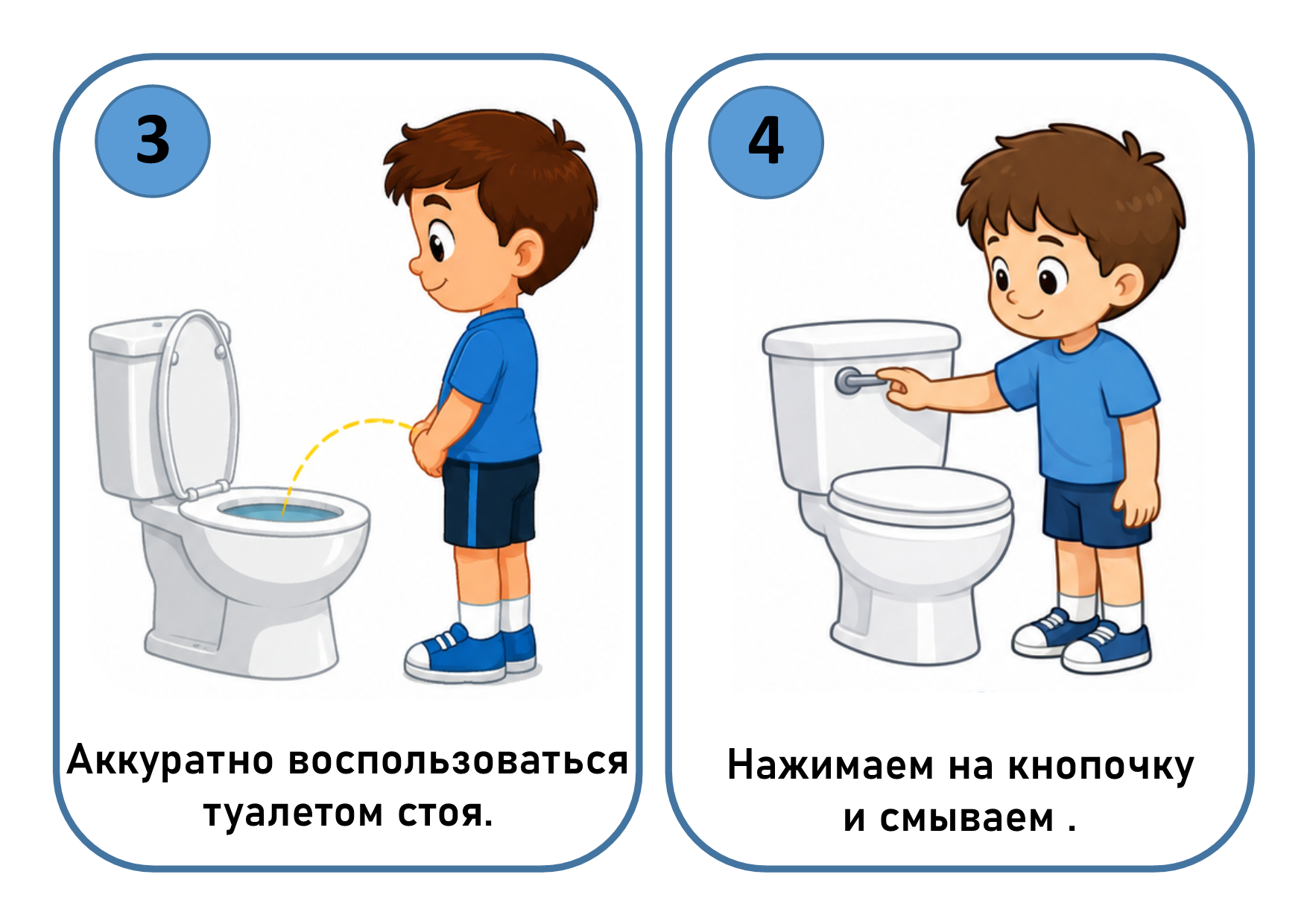 3

Аккуратно воспользоваться туалетом стоя.

4

Нажимаем на кнопочку и смываем .